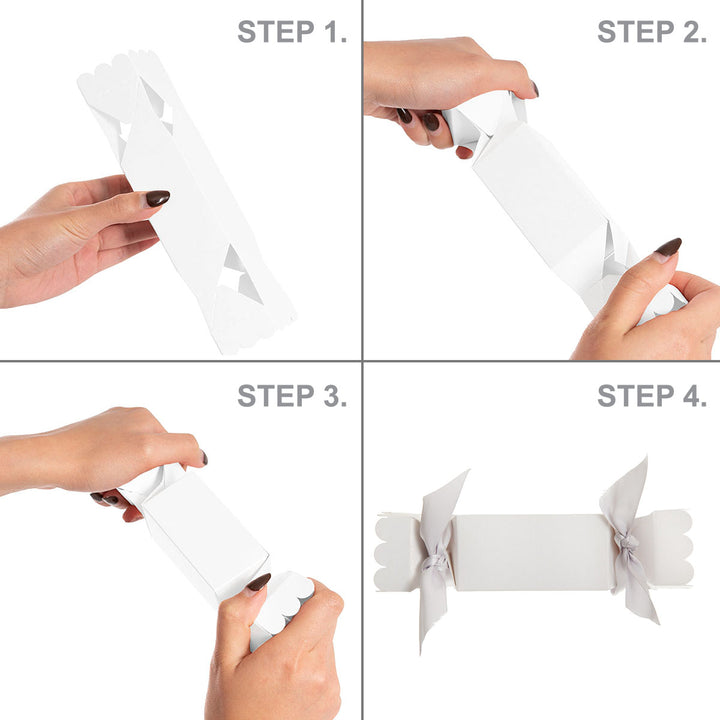 STEP 1.

STEP 2.

STEP 3.

STEP 4.