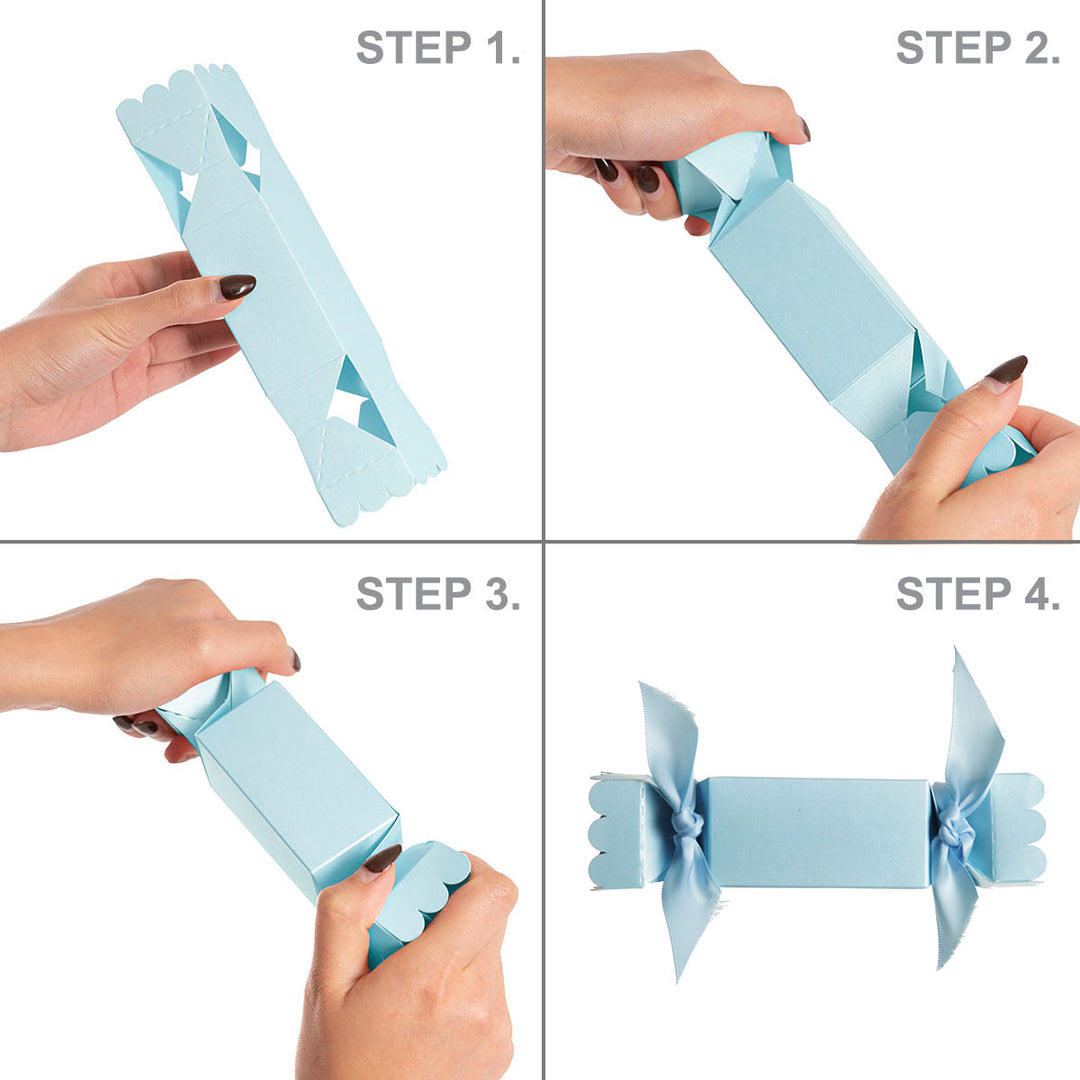 STEP 1.

STEP 2.

STEP 3.

STEP 4.